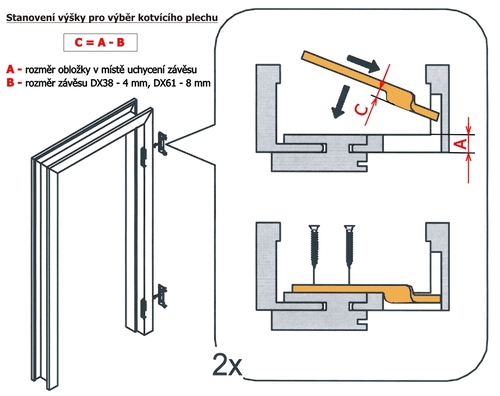 Stanovení výšky pro výběr kotvícího plechu

C = A - B

A - rozměr obložky v místě uchycení závěsu
B - rozměr závěsu DX38 - 4 mm, DX61 - 8 mm

C

A

2x