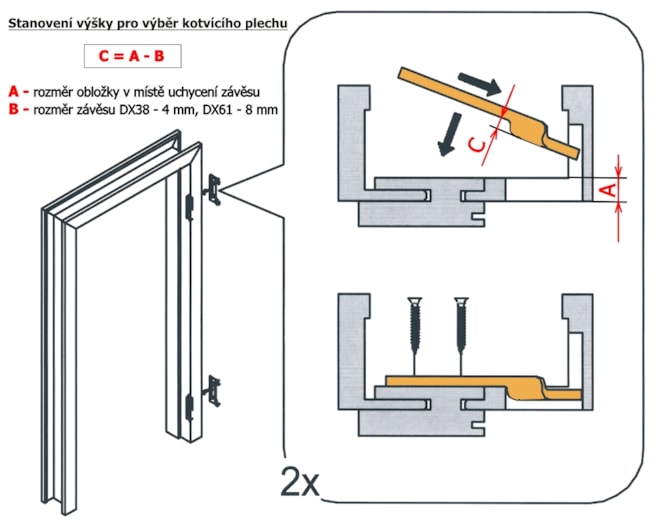 Stanovení výšky pro výběr kotvícího plechu

C = A - B

A - rozměr obložky v místě uchycení závěsu
B - rozměr závěsu DX38 - 4 mm, DX61 - 8 mm

C

A

2x