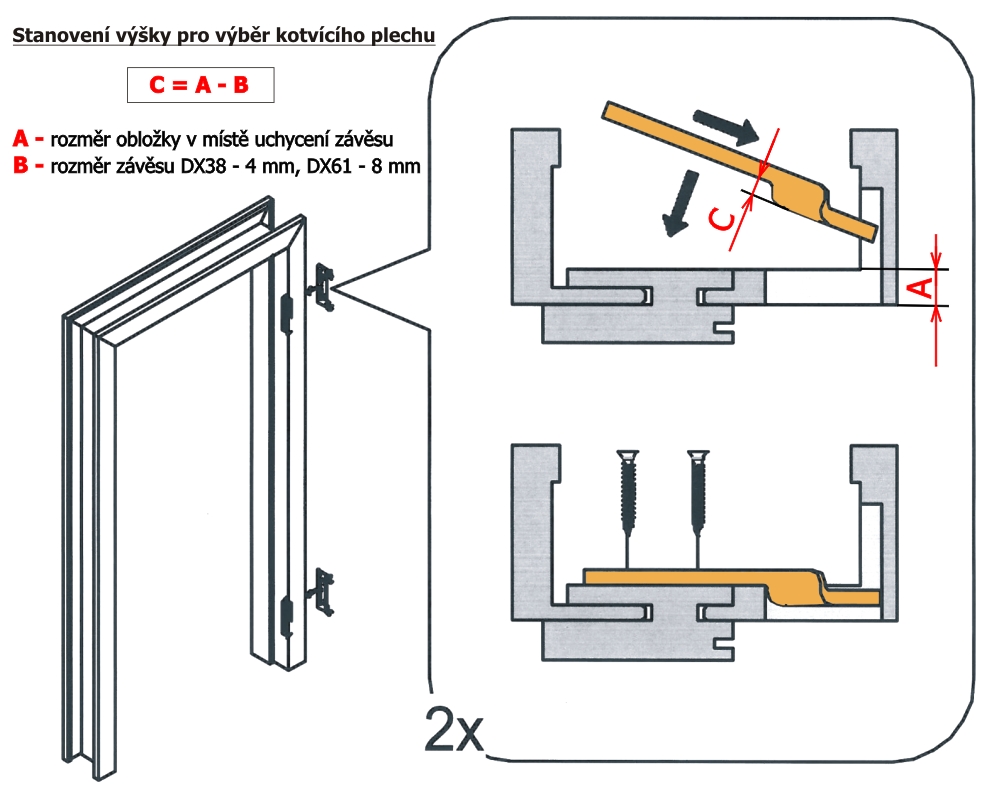 Stanovení výšky pro výběr kotvícího plechu

C = A - B

A - rozměr obložky v místě uchycení závěsu
B - rozměr závěsu DX38 - 4 mm, DX61 - 8 mm

C

A

2x