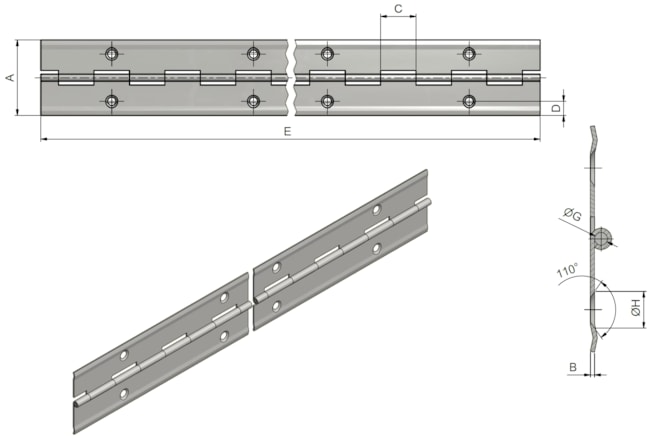 C
A
D
E
ØG
110°
ØH
B