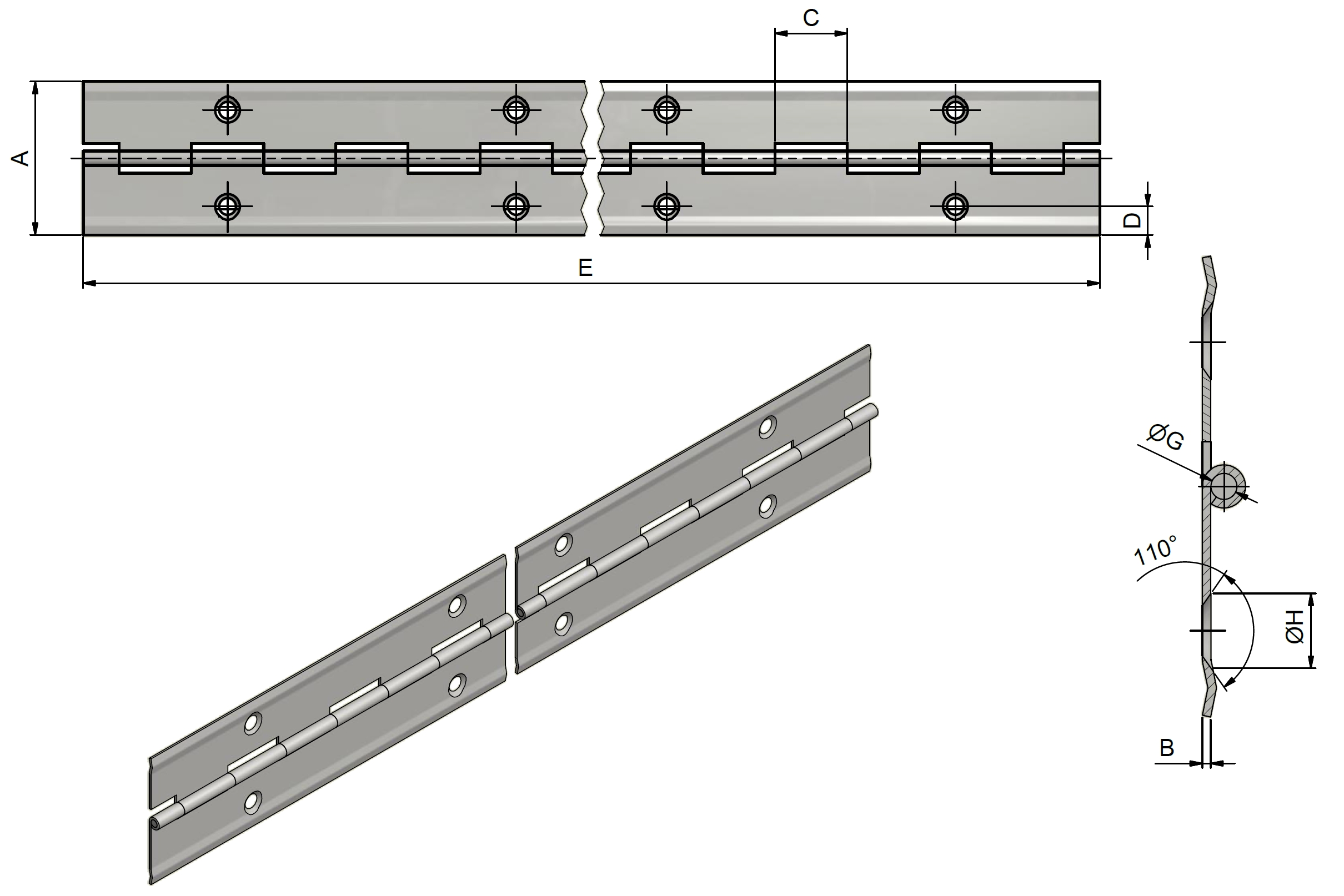 C

A

D

E

ØG

110°

ØH

B