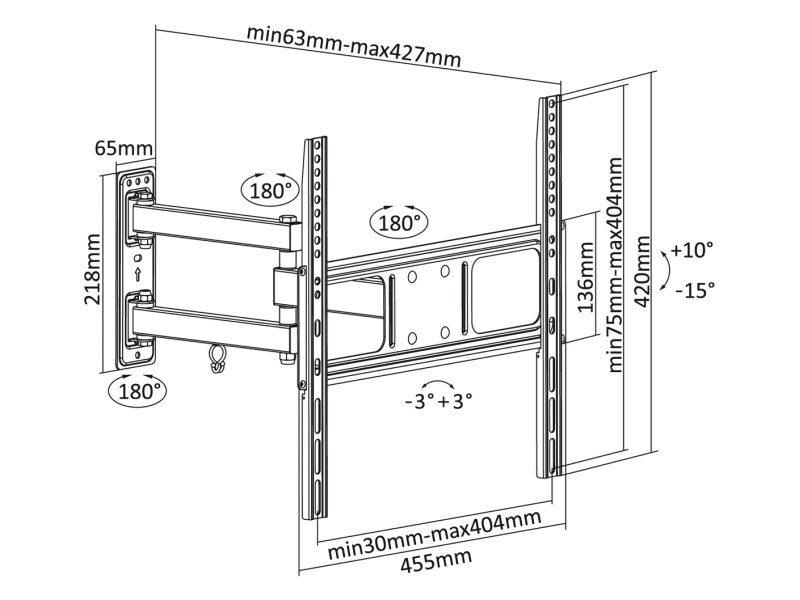 min63mm-max427mm

65mm

180°

180°

218mm

180°

136mm

min75mm-max404mm

420mm

+10°

-15°

-3° +3°

min30mm-max404mm

455mm