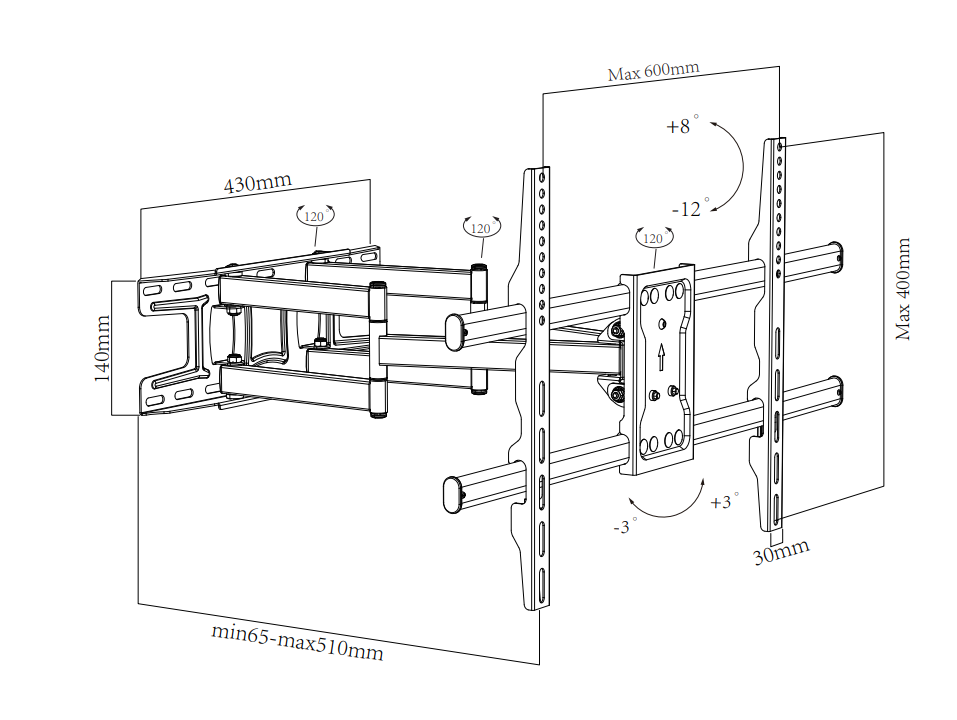 Max 600mm

+8°

-12°

430mm

120

120

120

140mm

Max 400mm

-3°

+3°

30mm

min65-max510mm