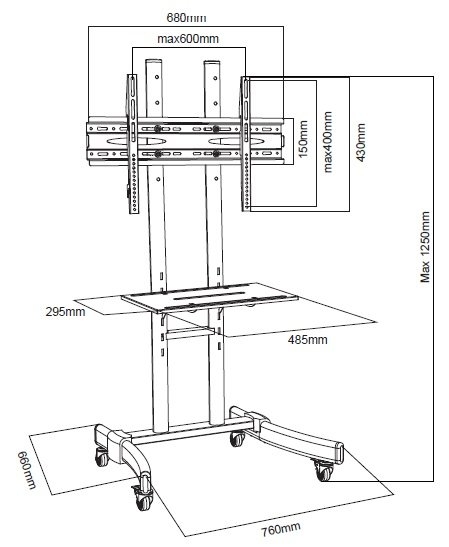 680mm

max600mm

150mm

max400mm

430mm

Max 1250mm

295mm

485mm

660mm

760mm