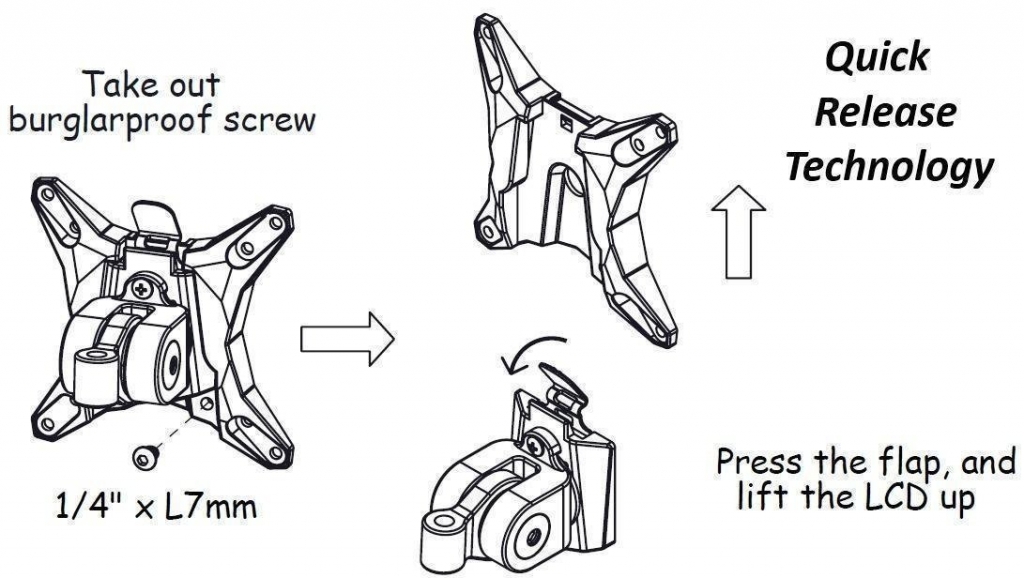 Take out burglarproof screw

1/4" x L7mm

Quick Release Technology

Press the flap, and lift the LCD up