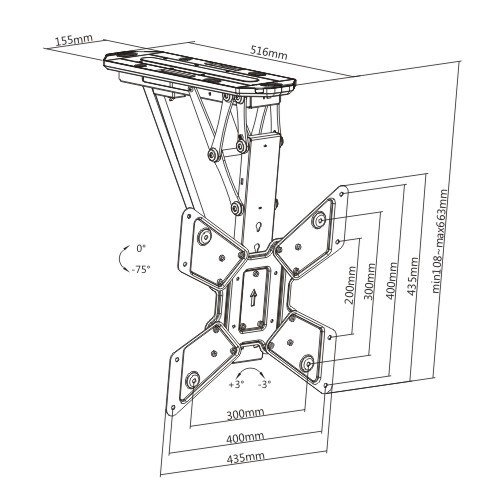 155mm

516mm

0°

-75°

200mm

300mm

400mm

435mm

min108~max663mm

+3°

-3°

300mm

400mm

435mm