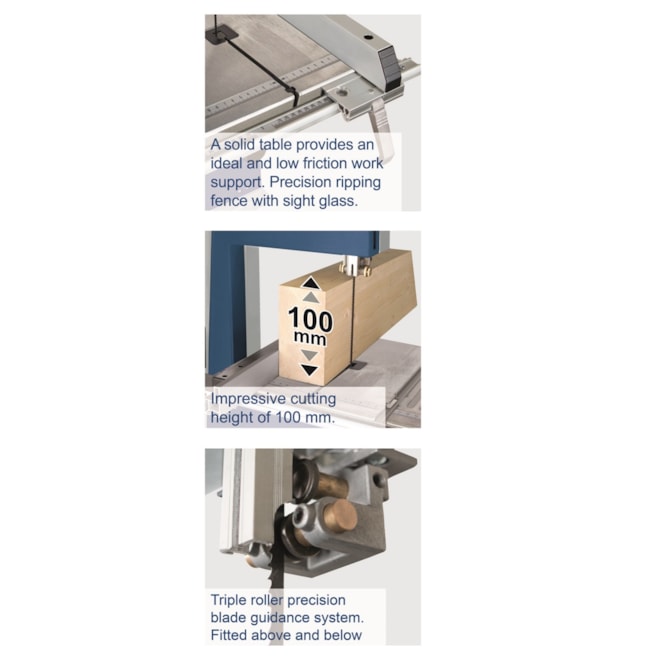 A solid table provides an ideal and low friction work support. Precision ripping fence with sight glass.

100 mm

Impressive cutting height of 100 mm.

Triple roller precision blade guidance system. Fitted above and below