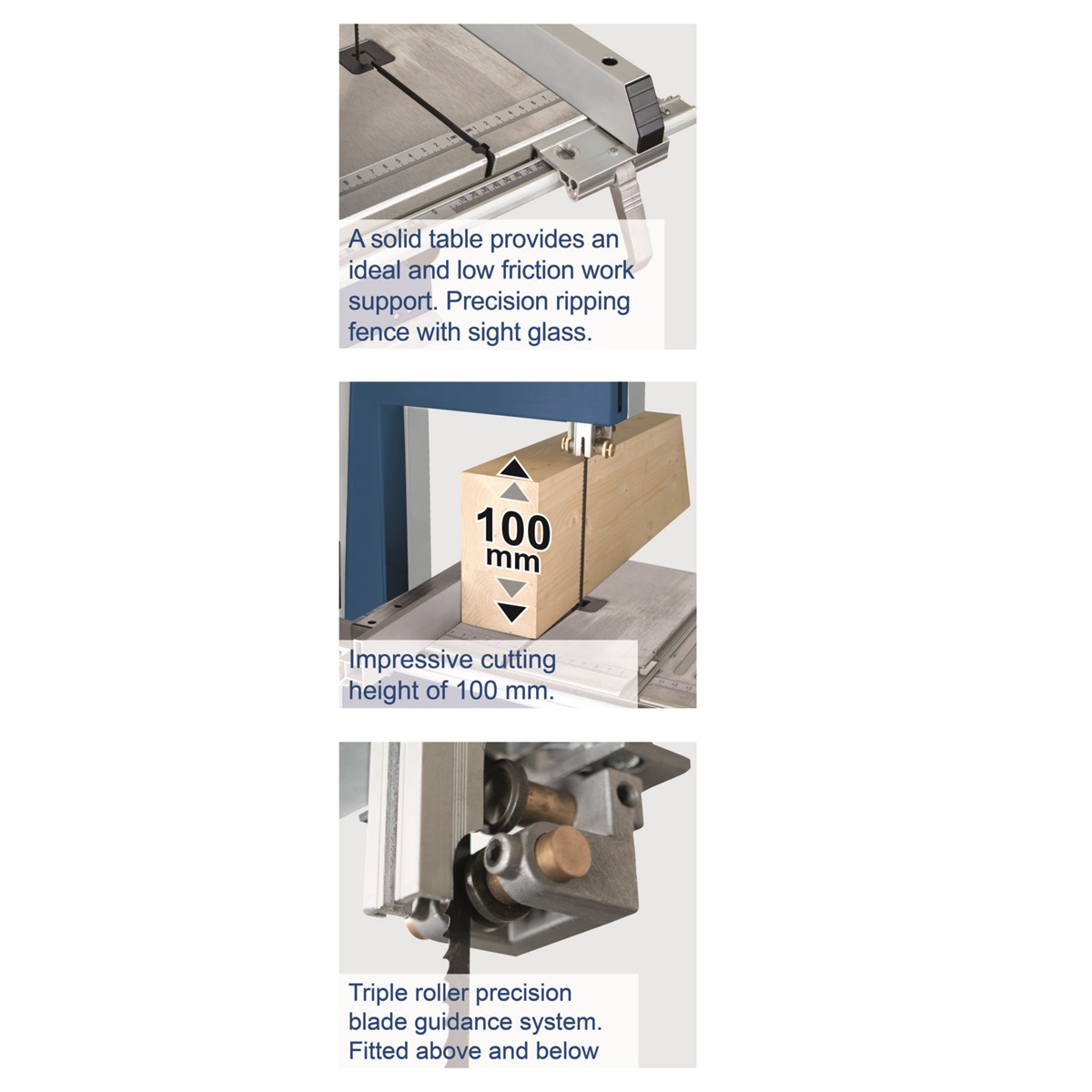 A solid table provides an ideal and low friction work support. Precision ripping fence with sight glass.

100 mm

Impressive cutting height of 100 mm.

Triple roller precision blade guidance system. Fitted above and below