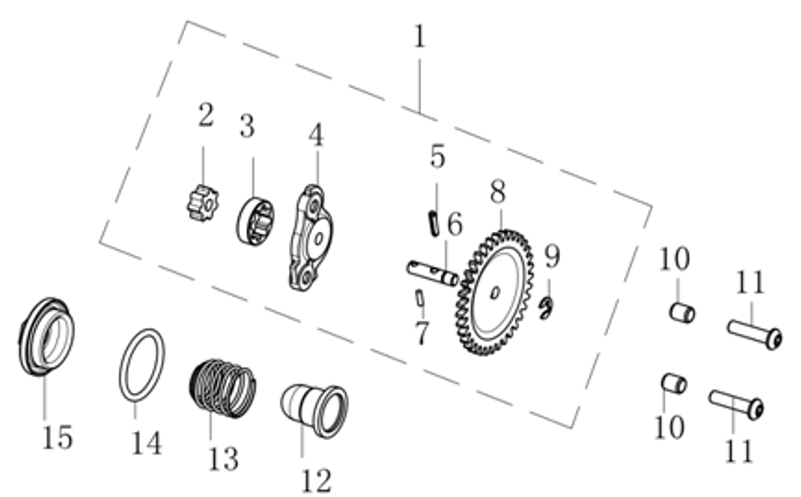 1
2
3
4
5
6
8
9
7
10
11
10
11
15
14
13
12