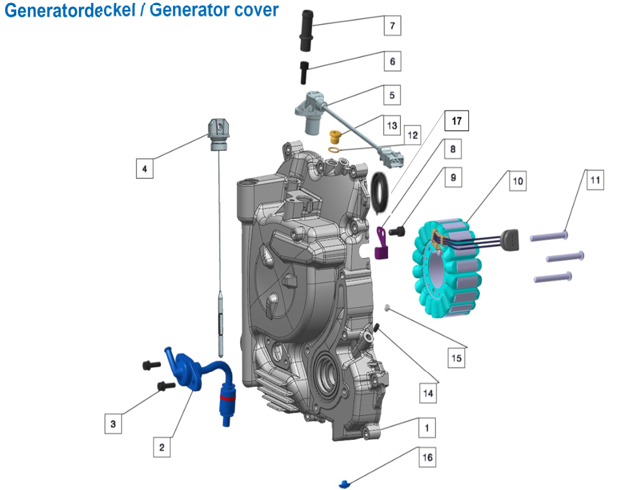 Generatordeckel / Generator cover

7
6
5
13
12
17
8
9
10
11
4
15
14
3
2
1
16