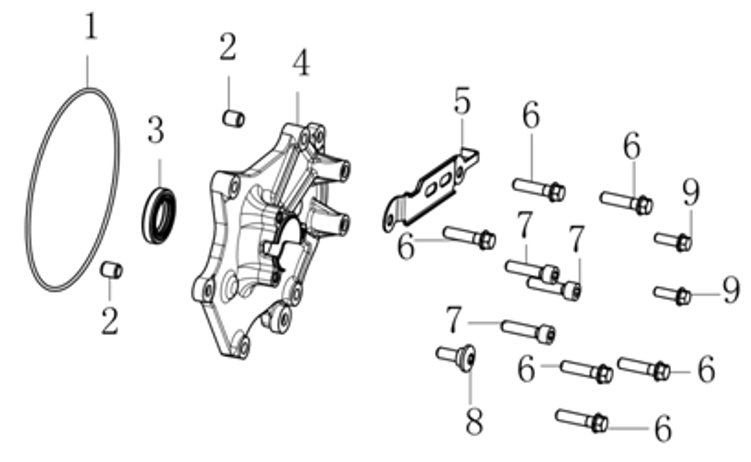 1
2
4
3
5
6
6
9
6
7
7
2
9
7
6
6
8
6