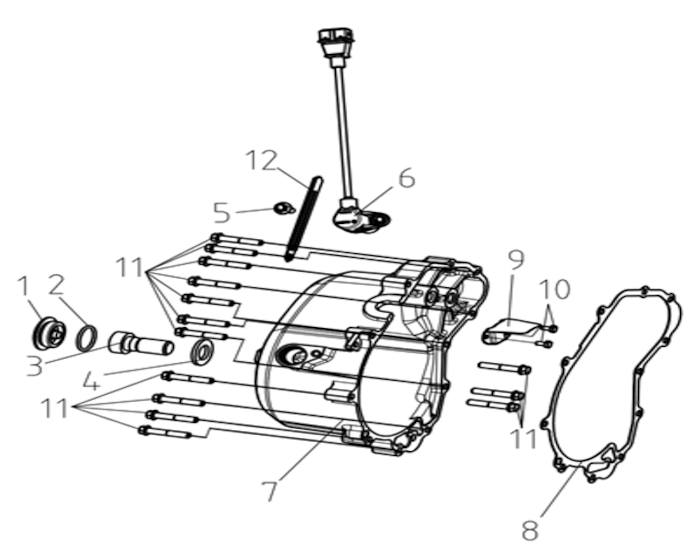 12
6
5
11
9
10
1
2
3
4
11
11
7
8