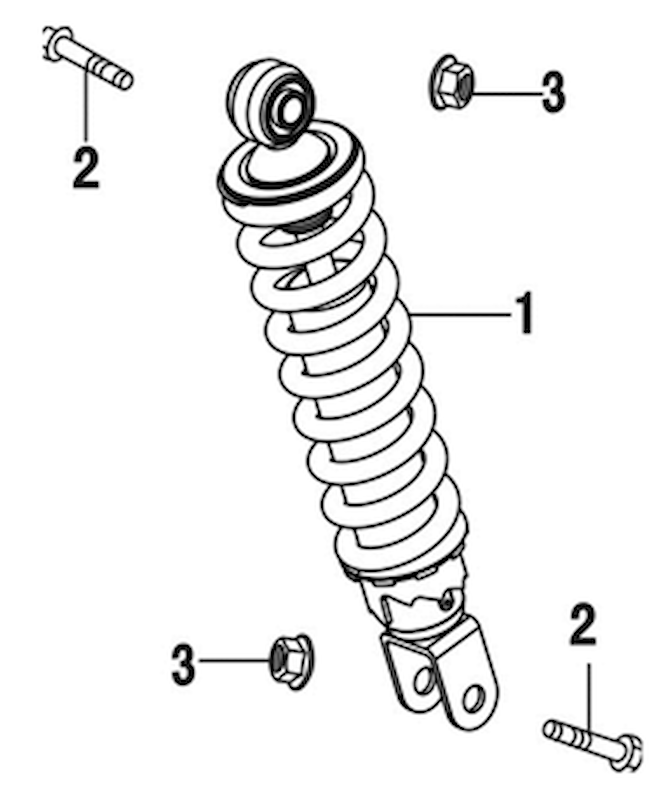 2
3
1
3
2