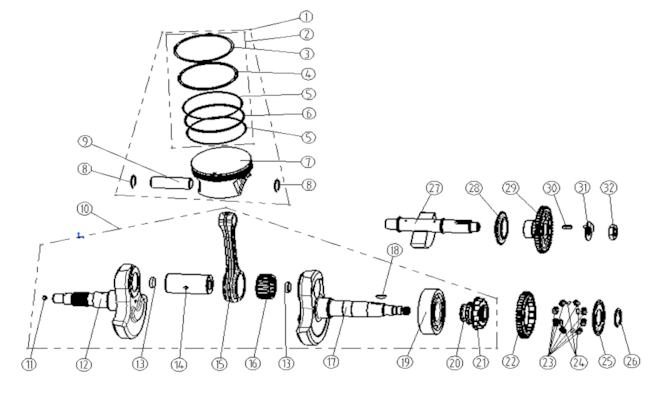 1
2
3
4
5
6
5
7
9
8
8
10
27
28
29
30
31
32
18
11
12
13
14
15
16
13
17
19
20
21
22
23
24
25
26