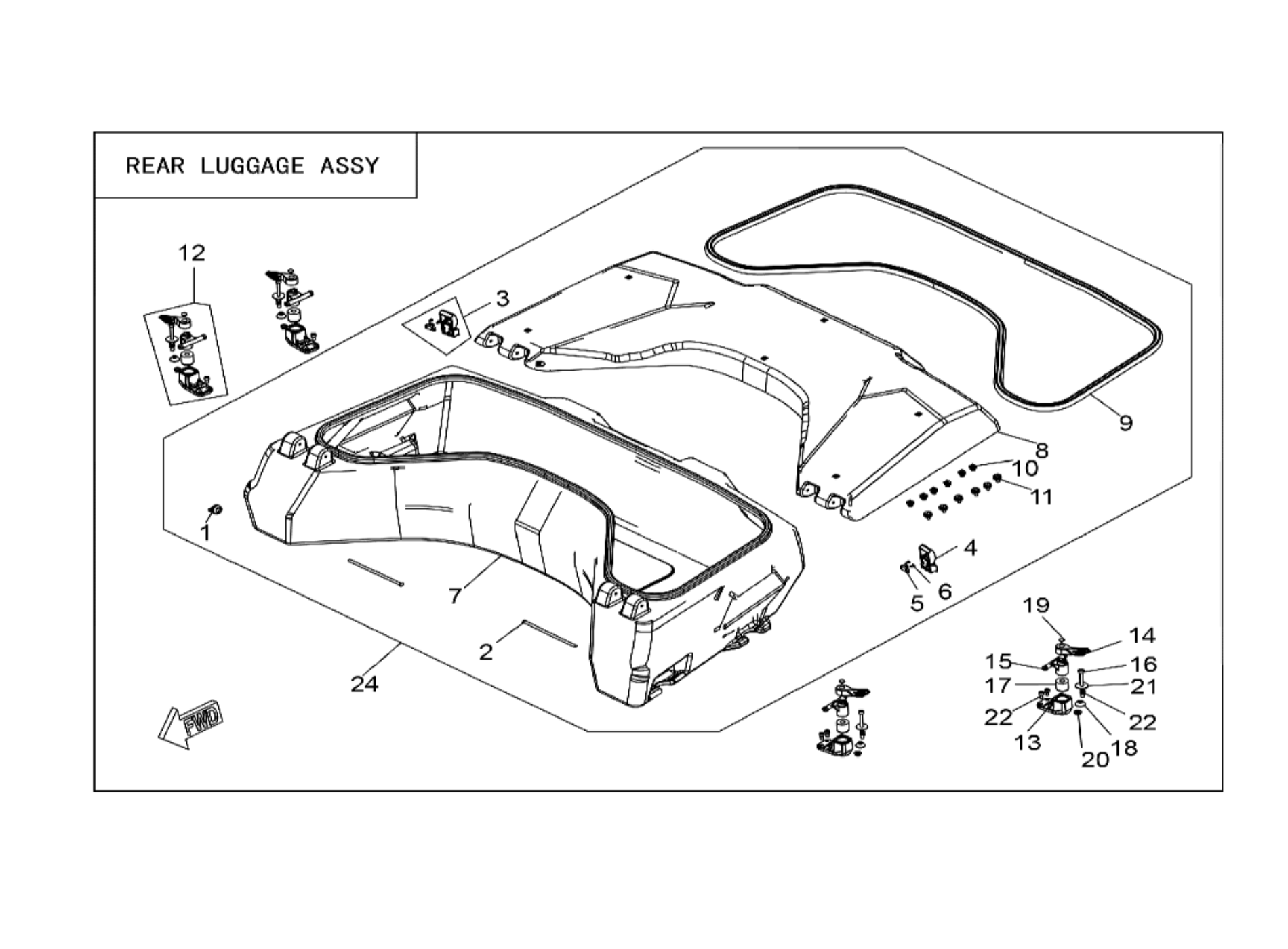 REAR LUGGAGE ASSY

12
3
9
8
10
11
1
4
6
5
7
2
24
19
14
15
16
17
21
22
22
13
18
20
FWD