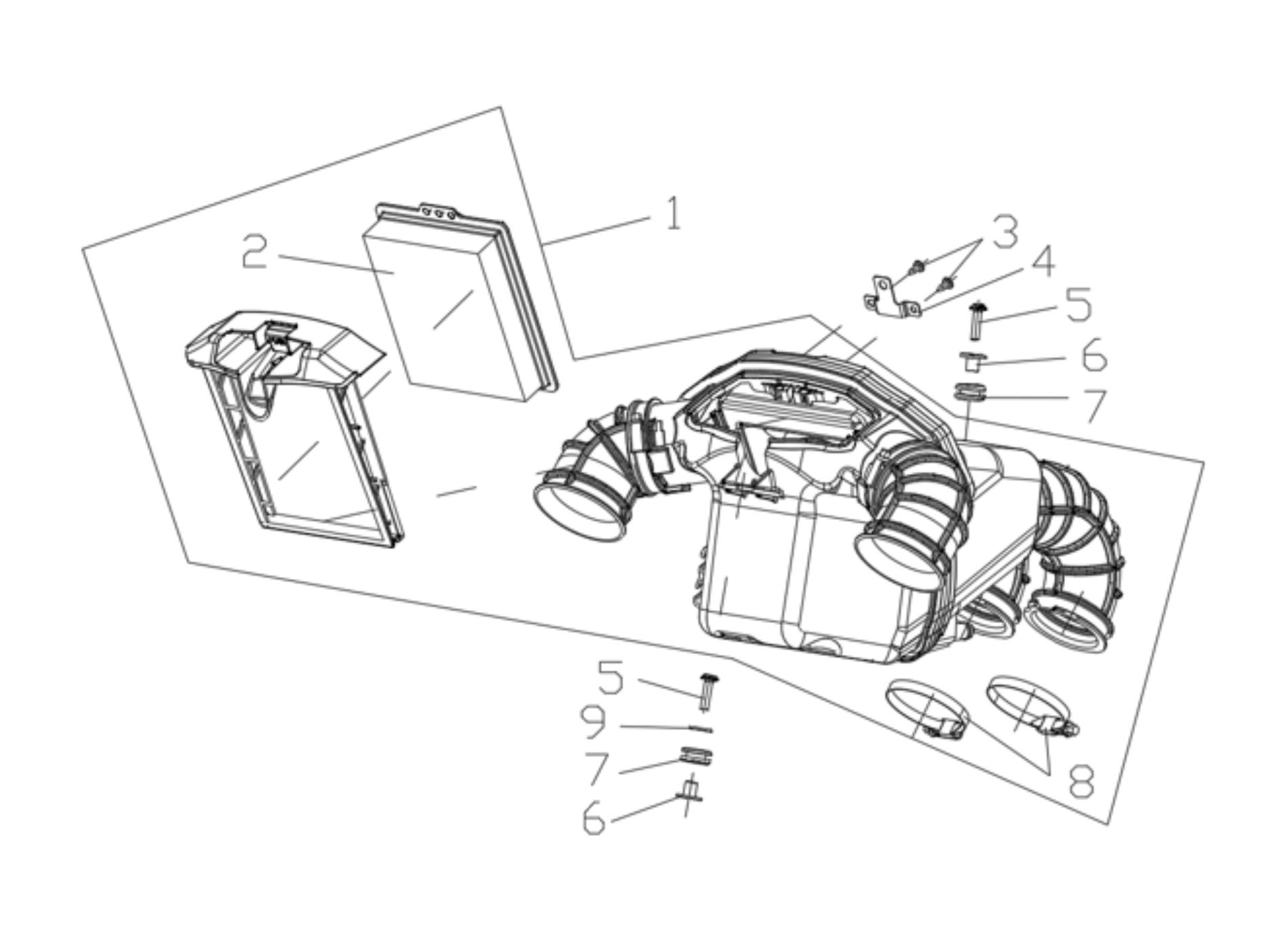 1
2
3
4
5
6
7
5
9
7
6
8