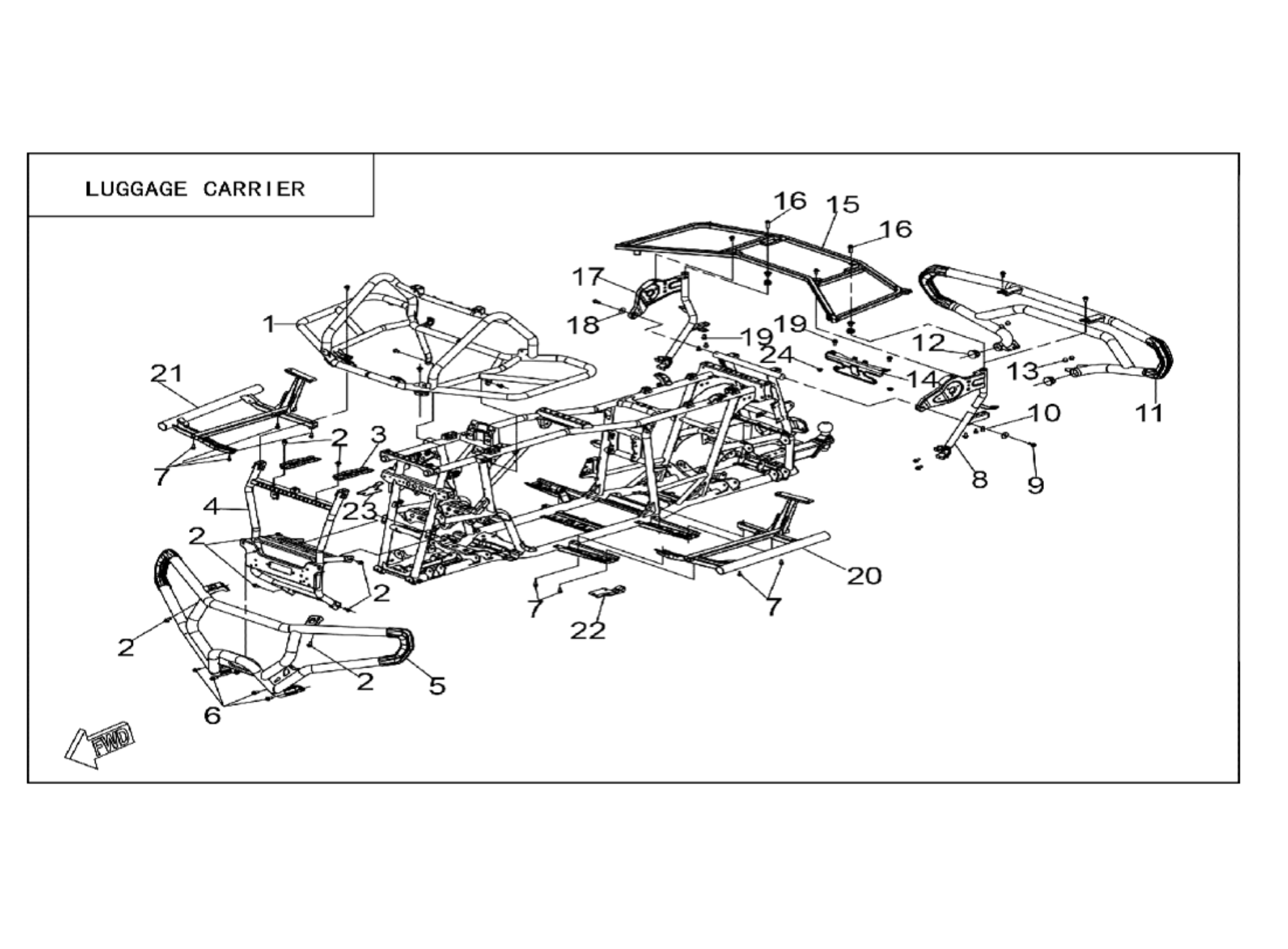 LUGGAGE CARRIER

16 15 16 17 18 19 19 12 24 14 13 11 10 8 9 1 21 2 3 7 4 23 2 2 20 7 7 22 2 2 5 6

FWD