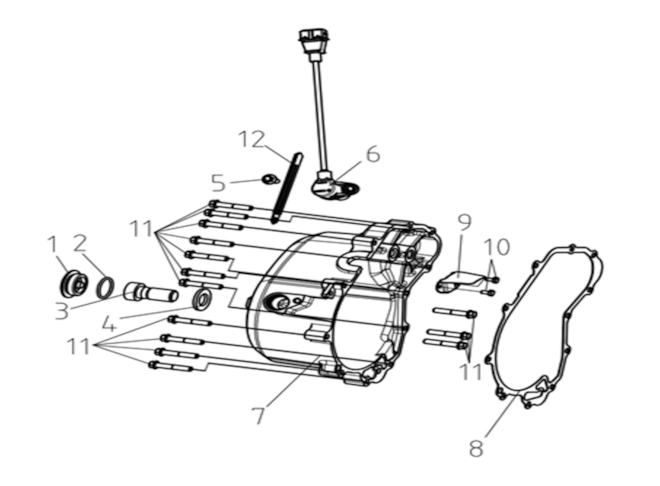 12
6
5
11
9
10
1
2
3
4
11
11
7
8