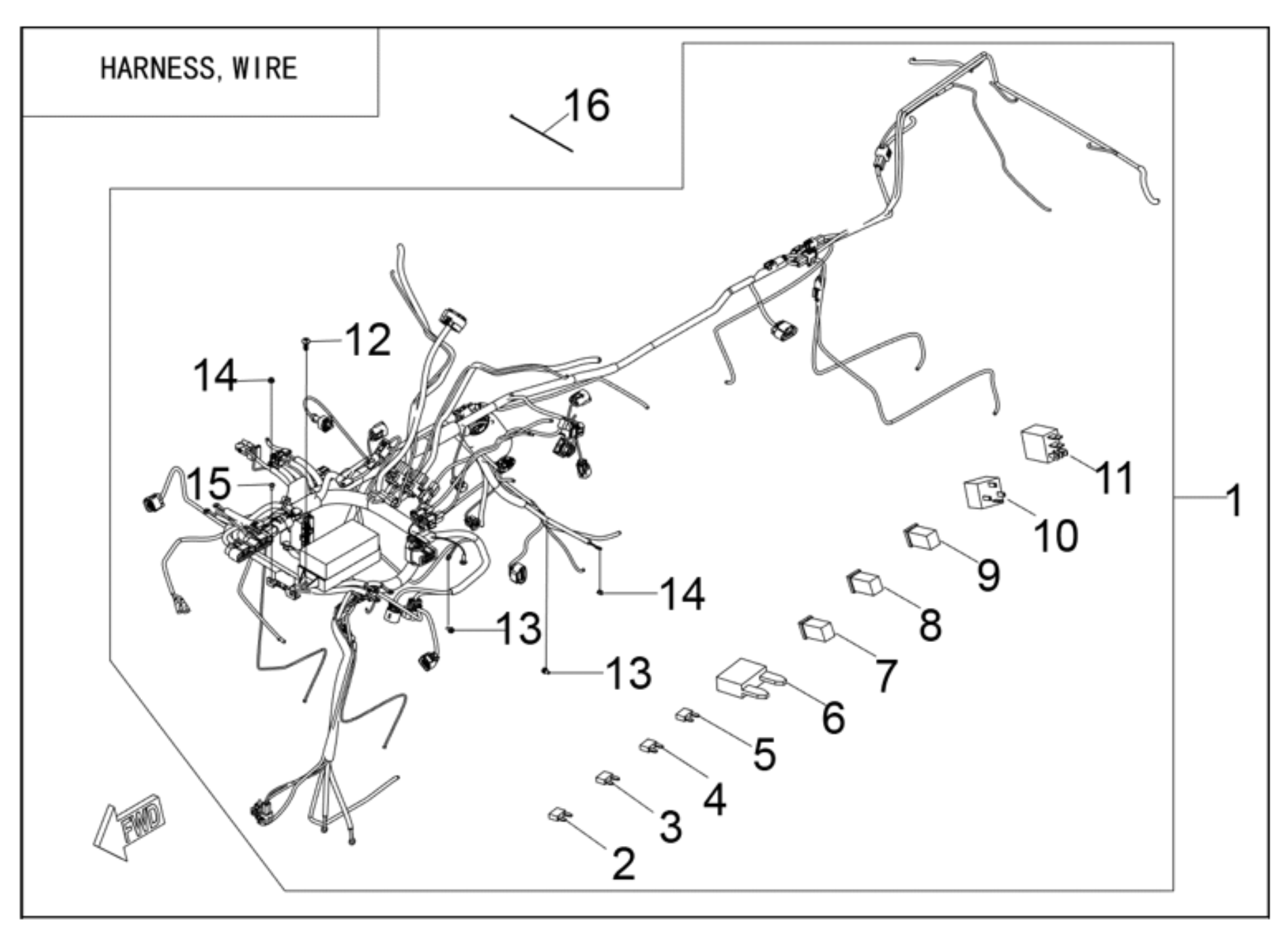 HARNESS, WIRE

16

12

14

15

11

1

10

9

14

8

13

7

13

6

5

4

3

2

FWD