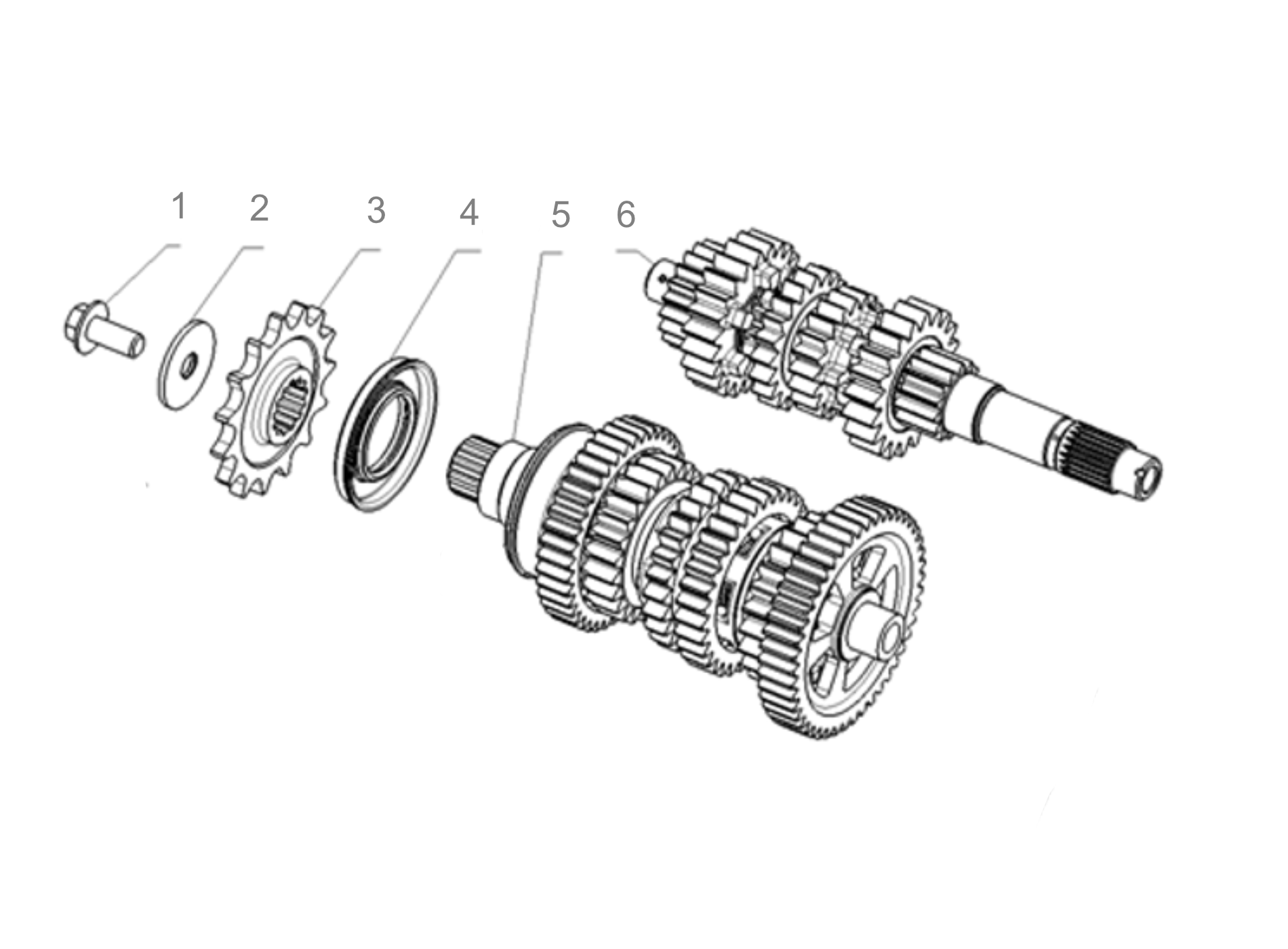 1 2 3 4 5 6