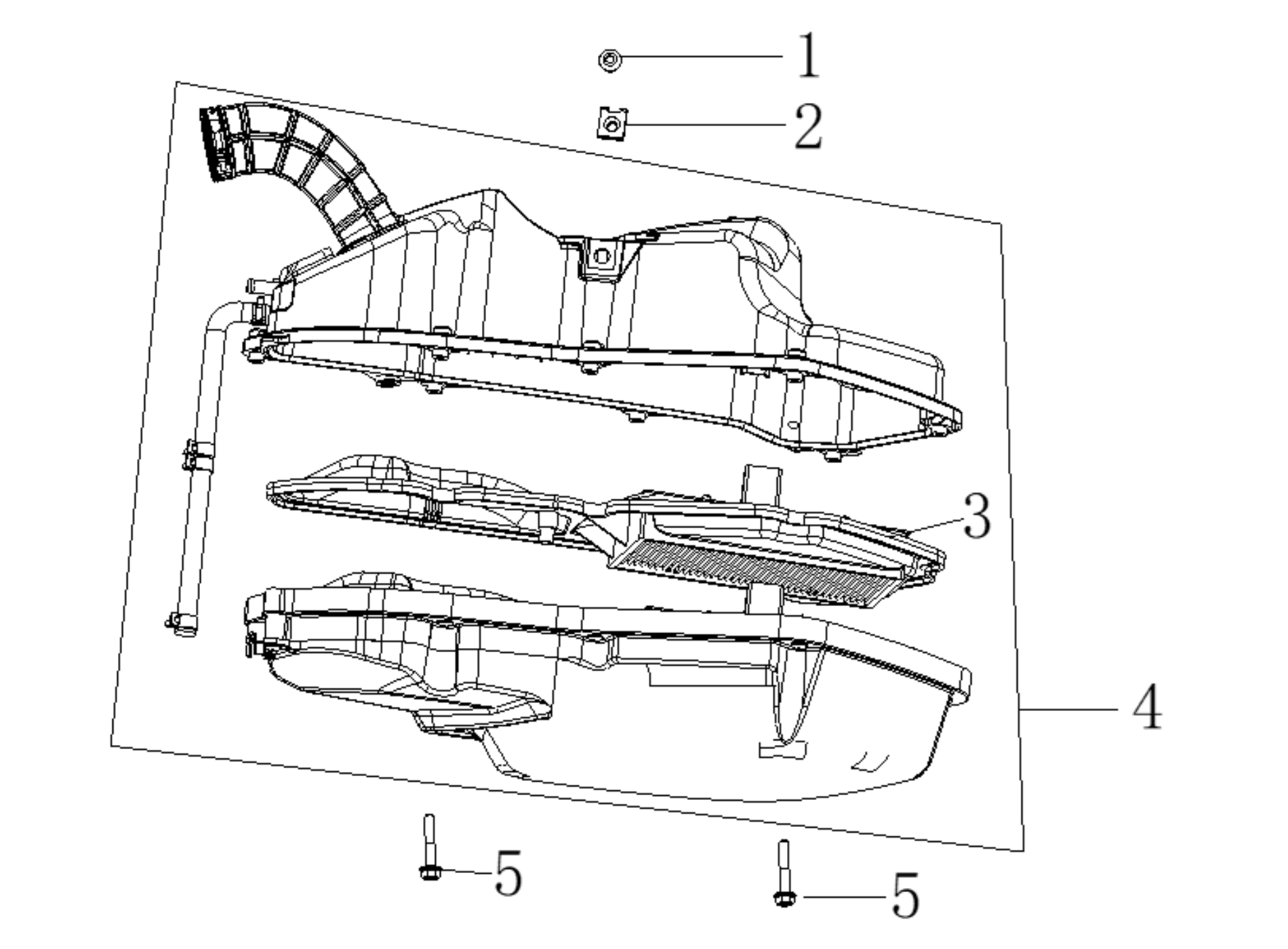 1
2
3
4
5
5