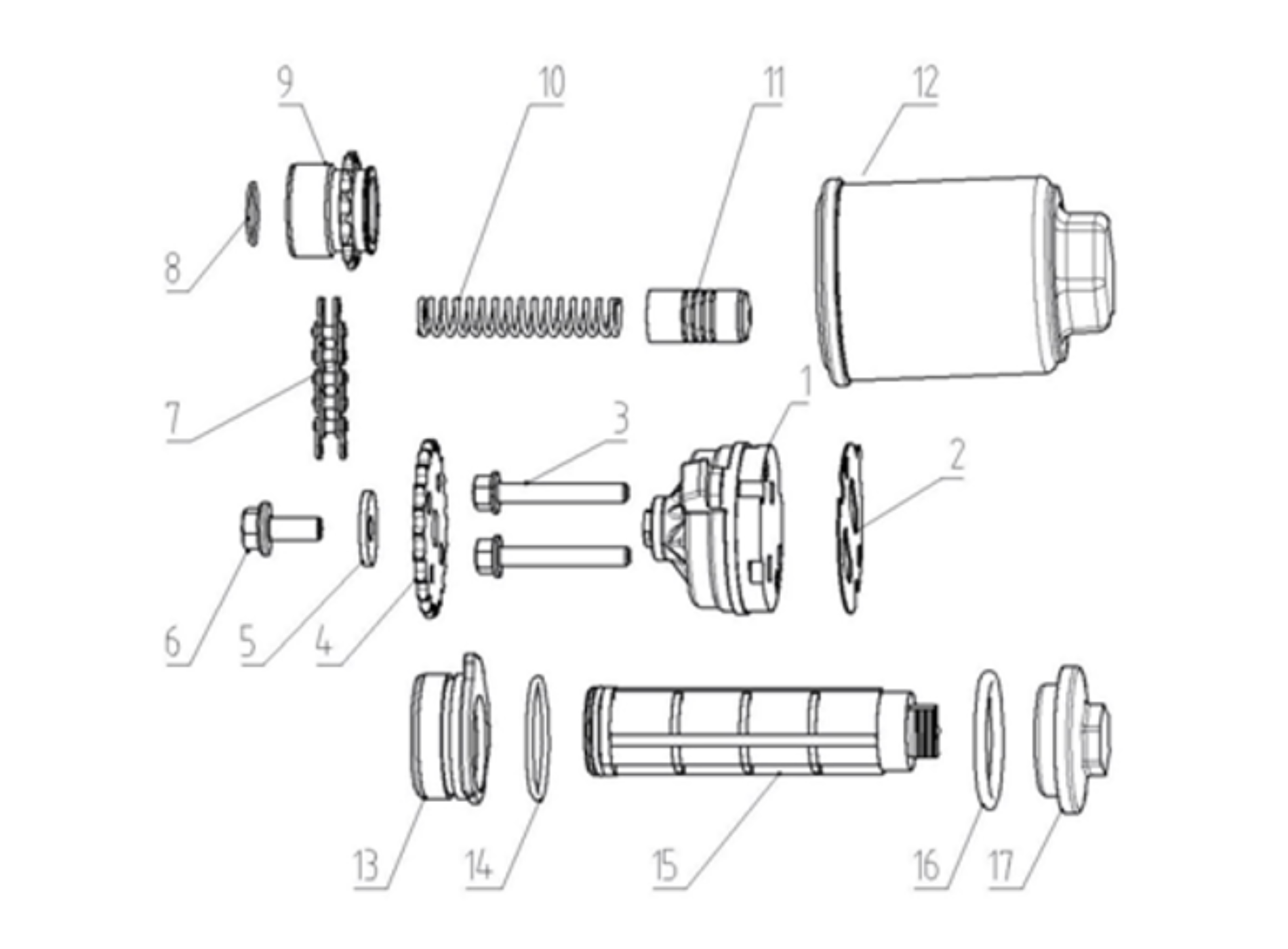 9
10
11
12
8
7
1
3
2
6
5
4
13
14
15
16
17