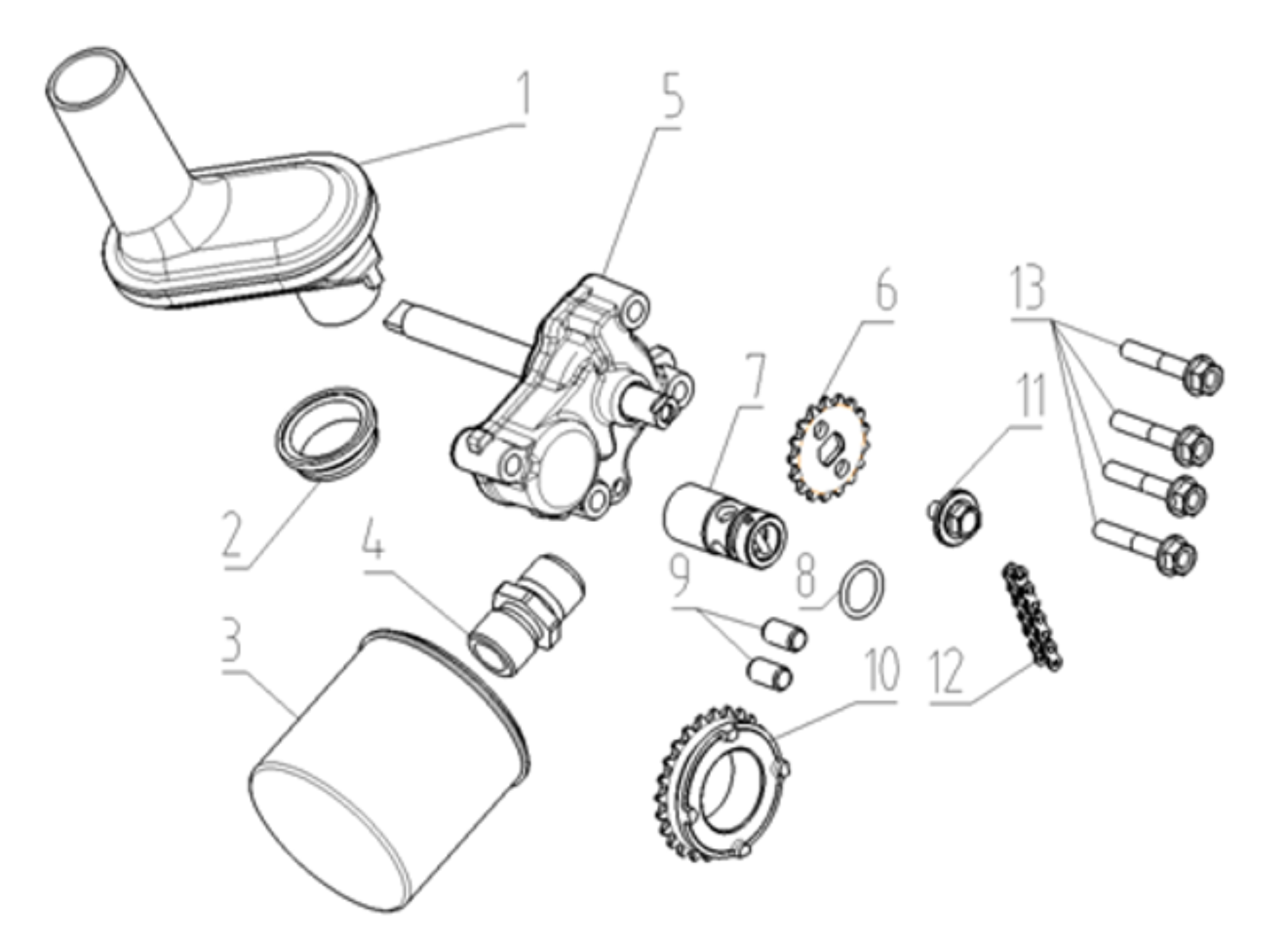 1
5
6
13
7
11
2
4
9
8
3
10
12