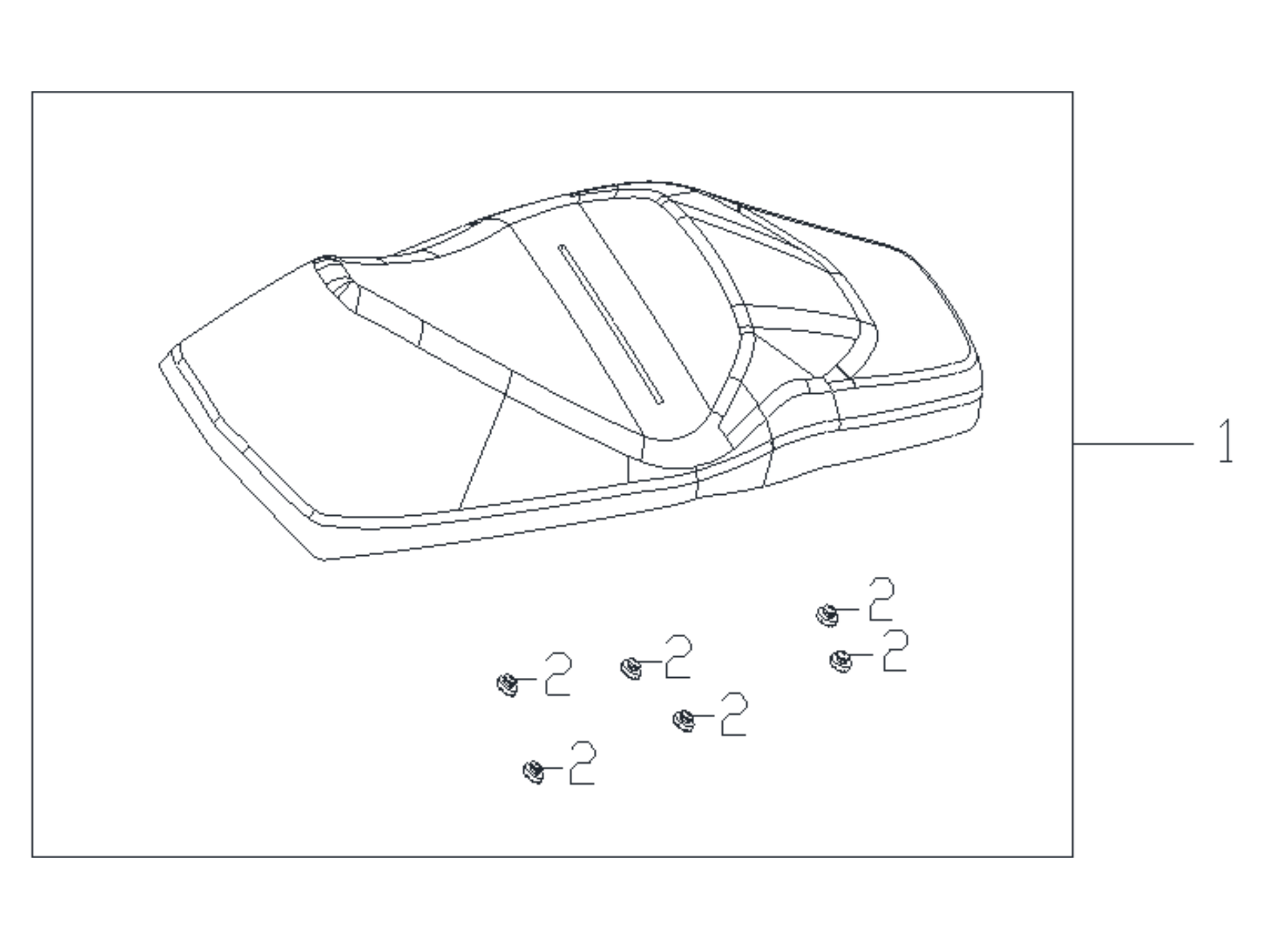 1
2
2
2
2
2
2