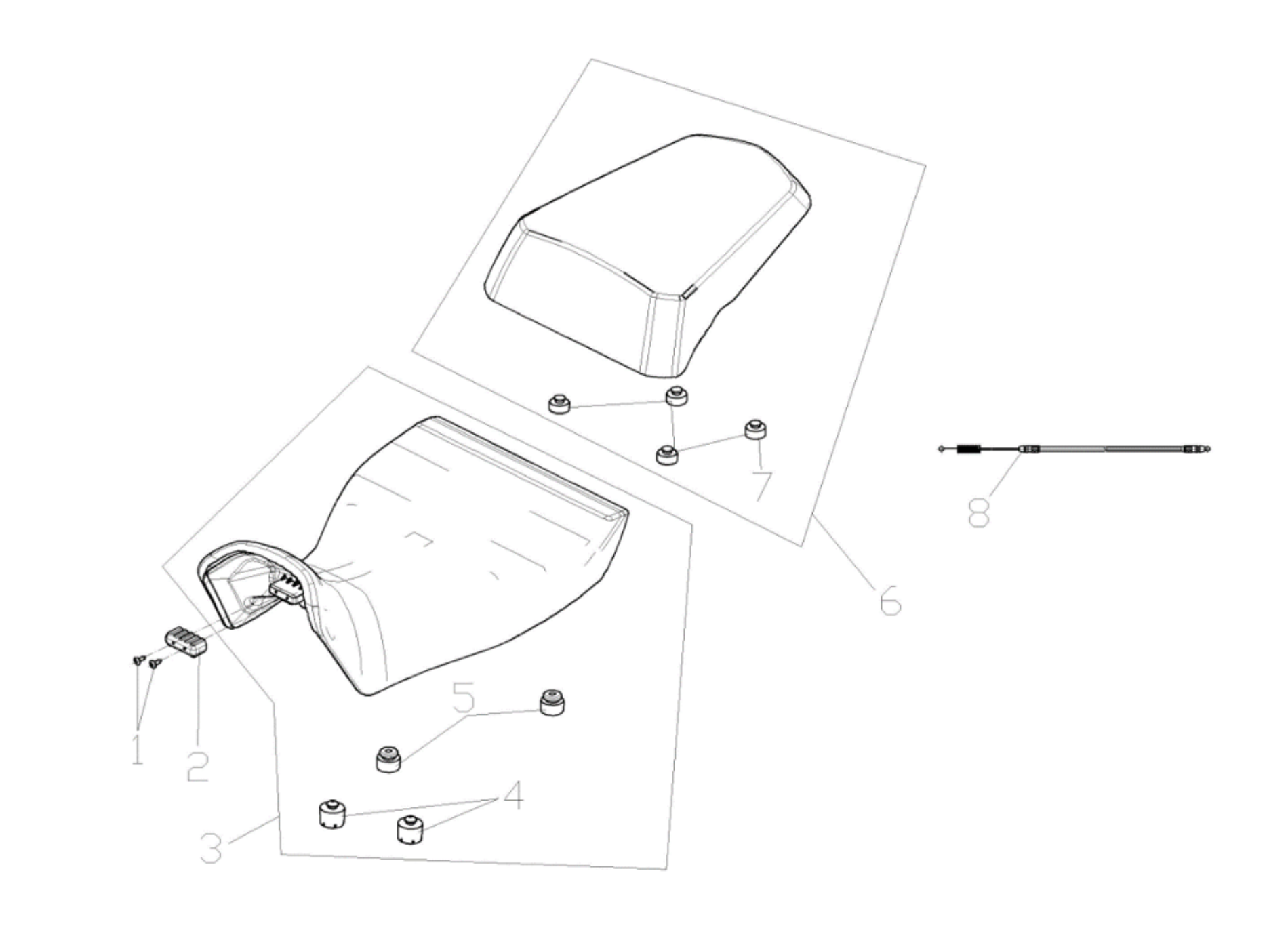 7
8
6
5
1
2
4
3