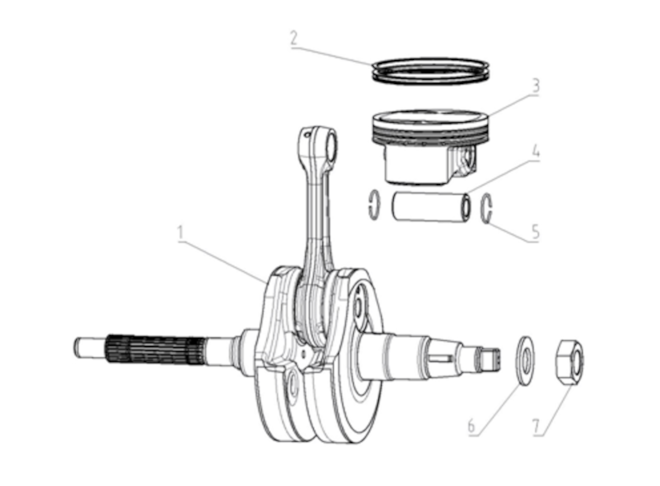 2
3
4
5
1
6
7