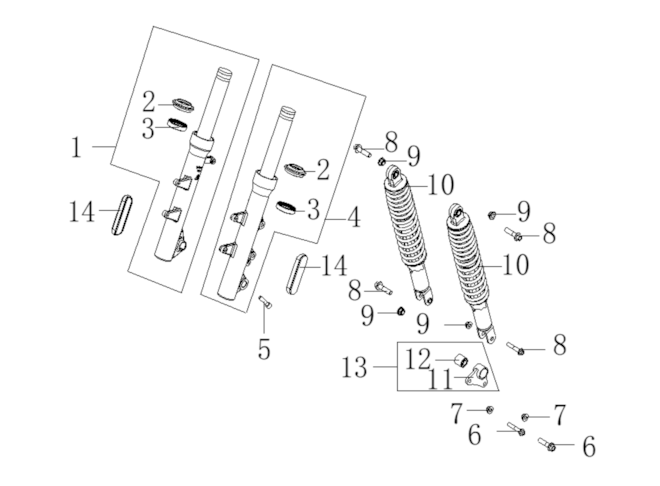 2
3
1
14
2
3
4
14
5
8
9
10
9
8
10
8
9
9
8
13
12
11
7
7
6
6