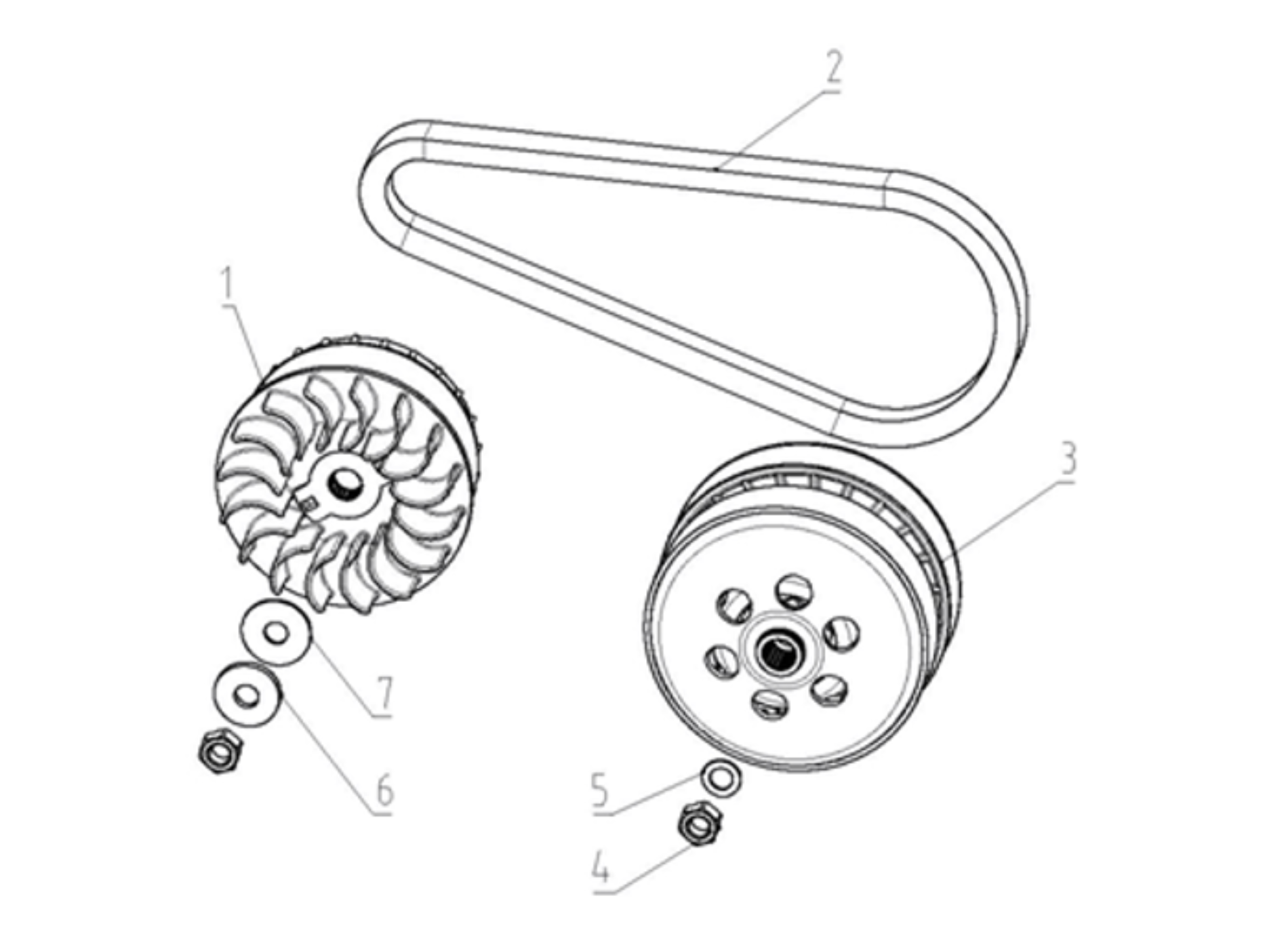 2
1
3
7
6
5
4