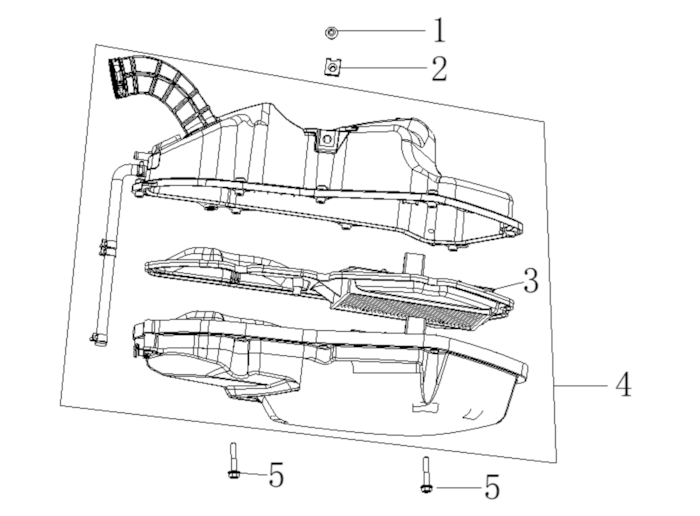 1
2
3
4
5
5