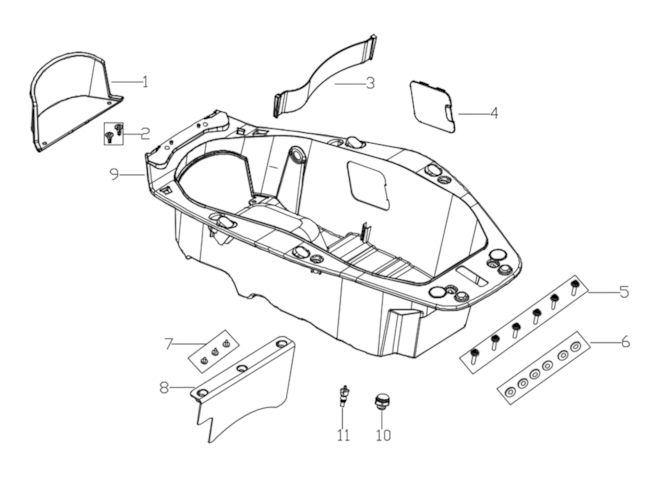 1
2
3
4
9
5
6
7
8
11
10