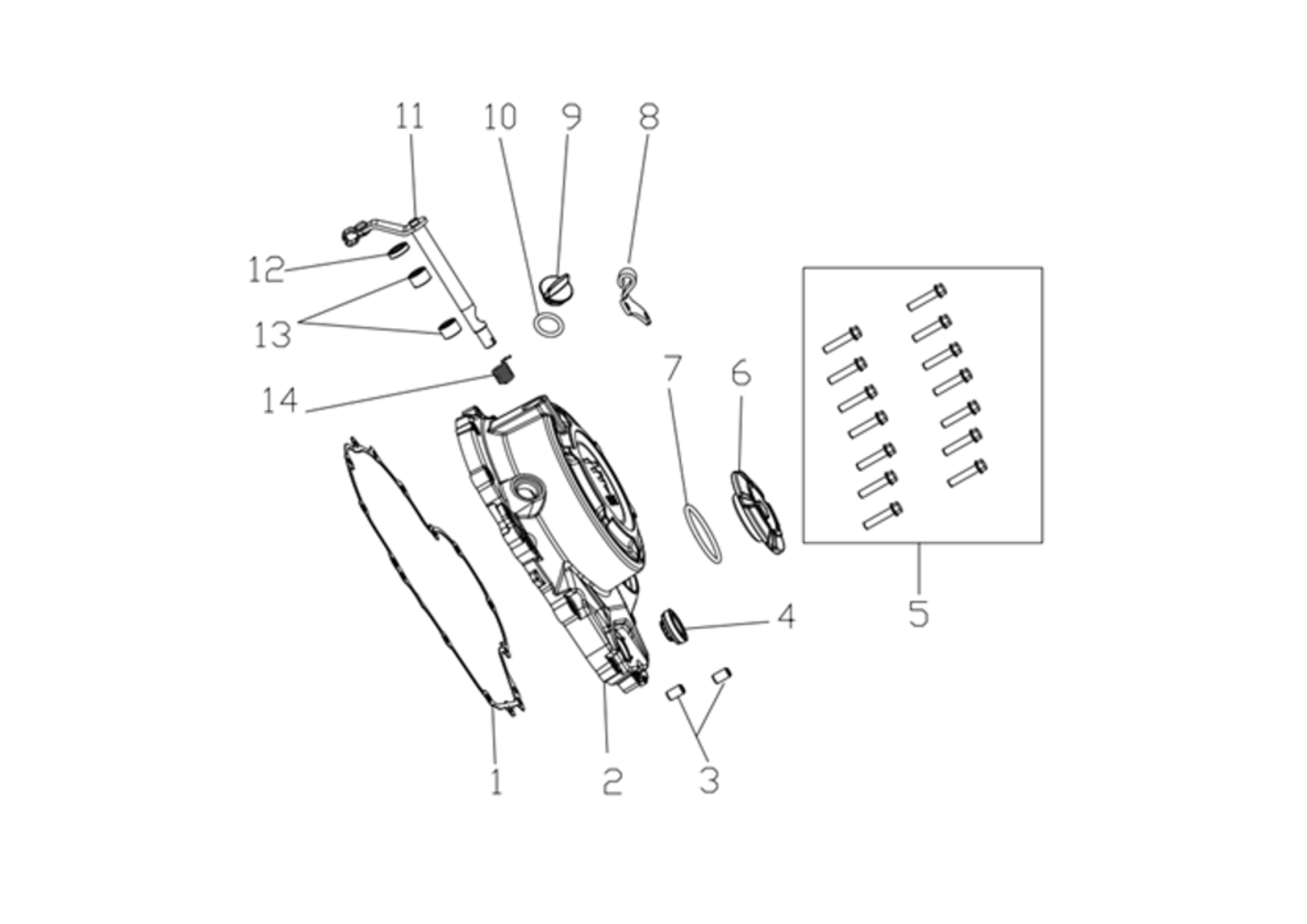 11
10
9
8
12
13
14
7
6
5
4
1
2
3