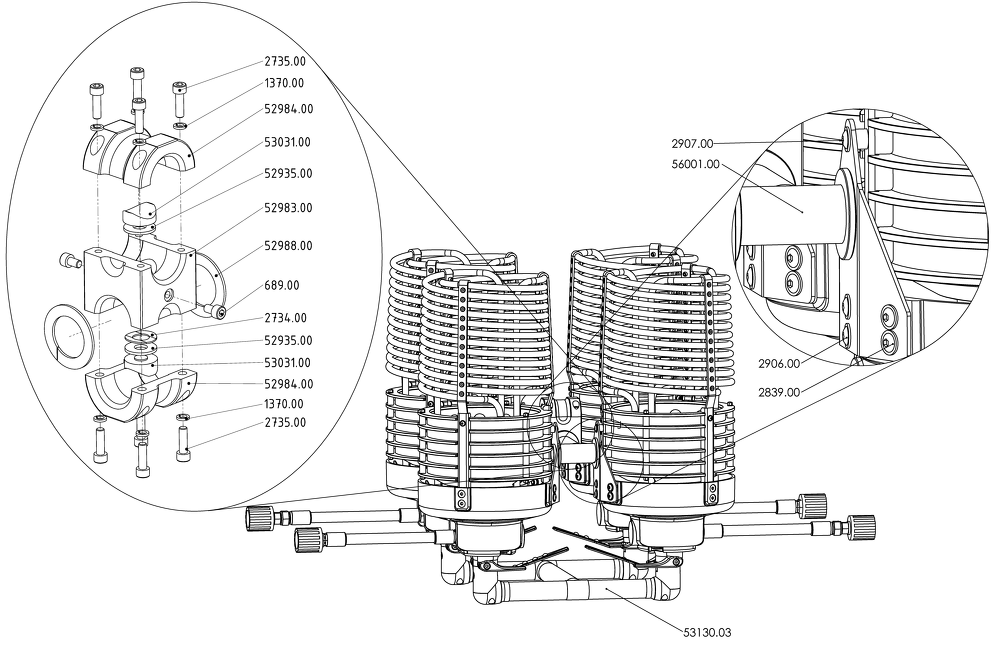 2735.00
1370.00
52984.00
53031.00
52935.00
52983.00
52988.00
689.00
2734.00
52935.00
53031.00
52984.00
1370.00
2735.00

2907.00
56001.00
2906.00
2839.00

53130.03