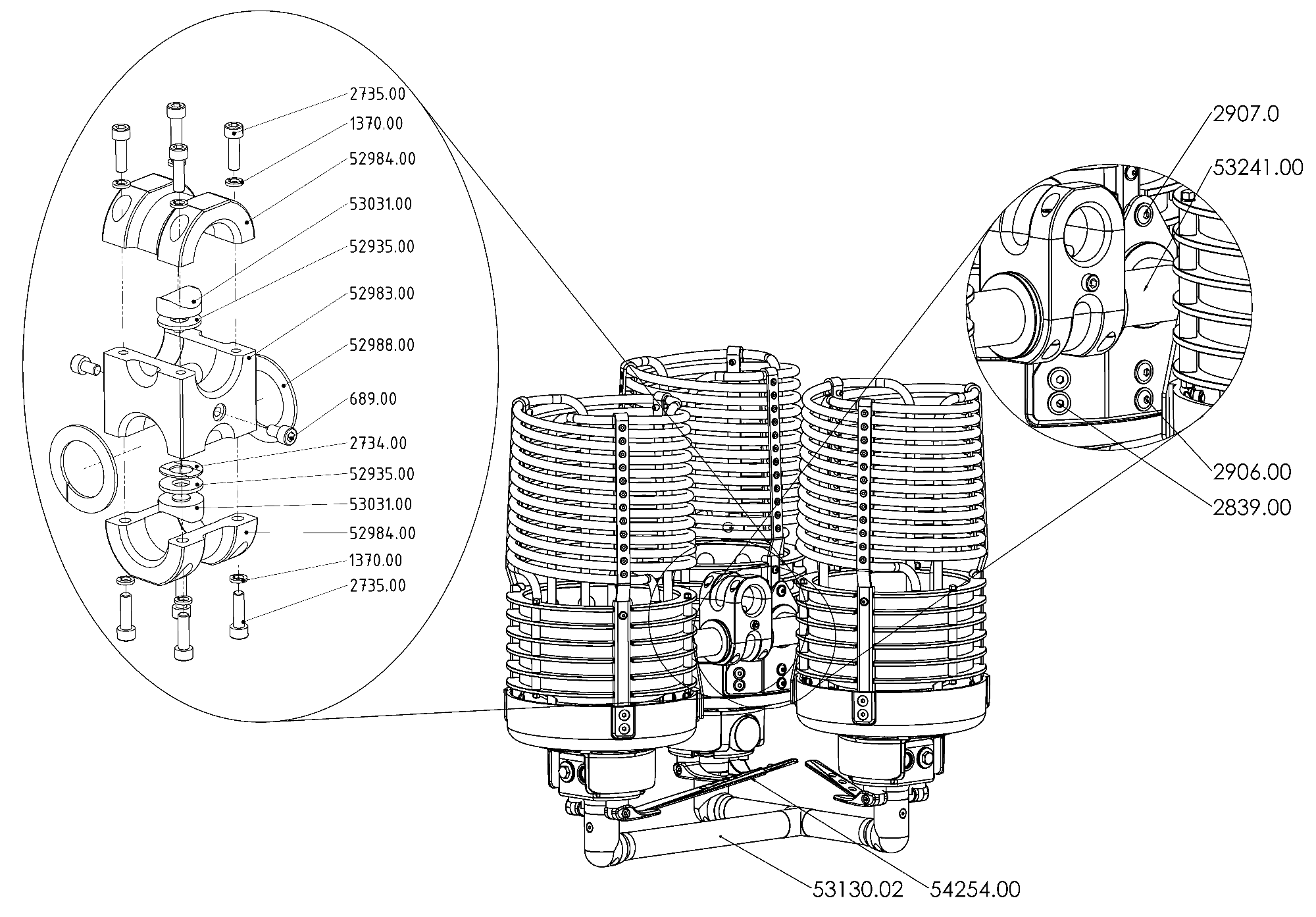 2735.00
1370.00
52984.00
53031.00
52935.00
52983.00
52988.00
689.00
2734.00
52935.00
53031.00
52984.00
1370.00
2735.00
2907.0
53241.00
2906.00
2839.00
53130.02
54254.00