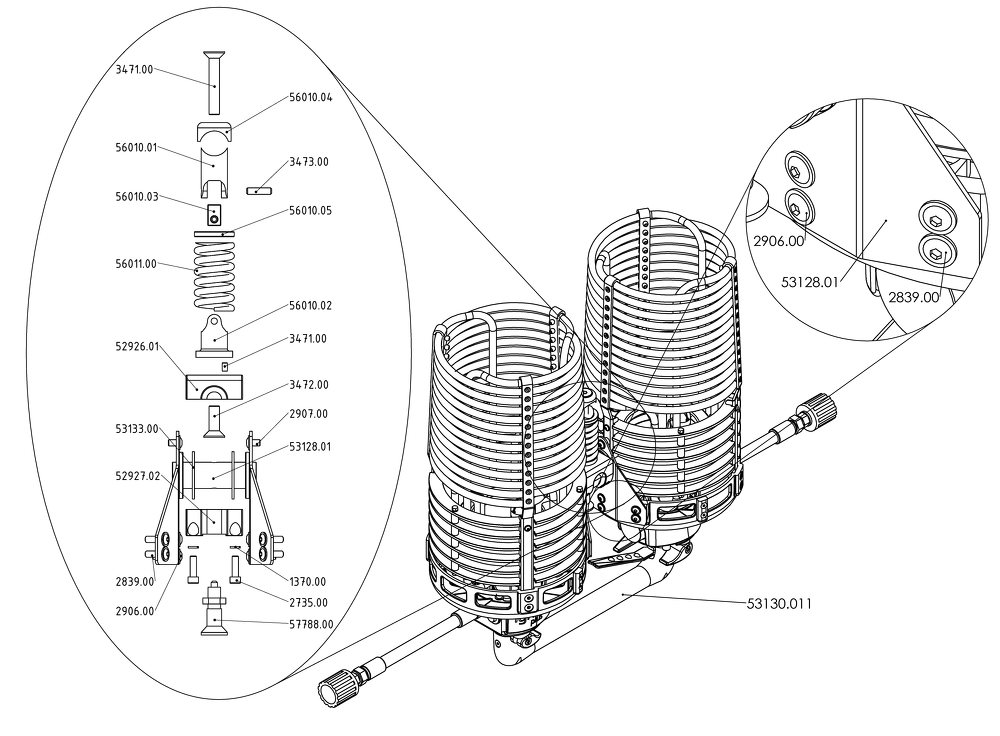 3471.00
56010.04
56010.01
3473.00
56010.03
56010.05
56011.00
56010.02
52926.01
3471.00
3472.00
53133.00
2907.00
53128.01
52927.02
2839.00
1370.00
2906.00
2735.00
57788.00
2906.00
53128.01
2839.00
53130.011